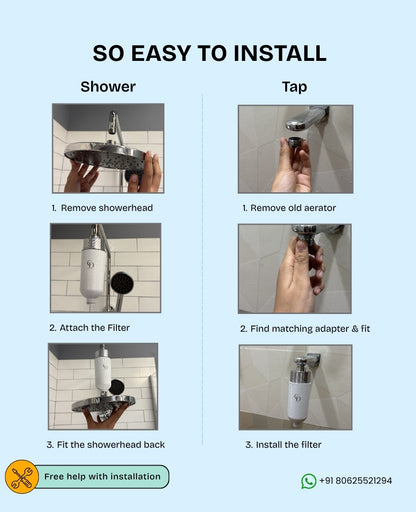 SO EASY TO INSTALL

Shower

1. Remove showerhead

2. Attach the Filter

3. Fit the showerhead back

Tap

1. Remove old aerator

2. Find matching adapter & fit

3. Install the filter

Free help with installation

+91 80625521294