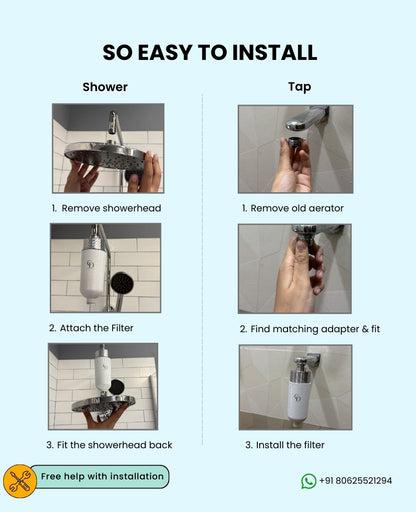 SO EASY TO INSTALL

Shower

1. Remove showerhead

2. Attach the Filter

3. Fit the showerhead back

Tap

1. Remove old aerator

2. Find matching adapter & fit

3. Install the filter

Free help with installation

+91 80625521294